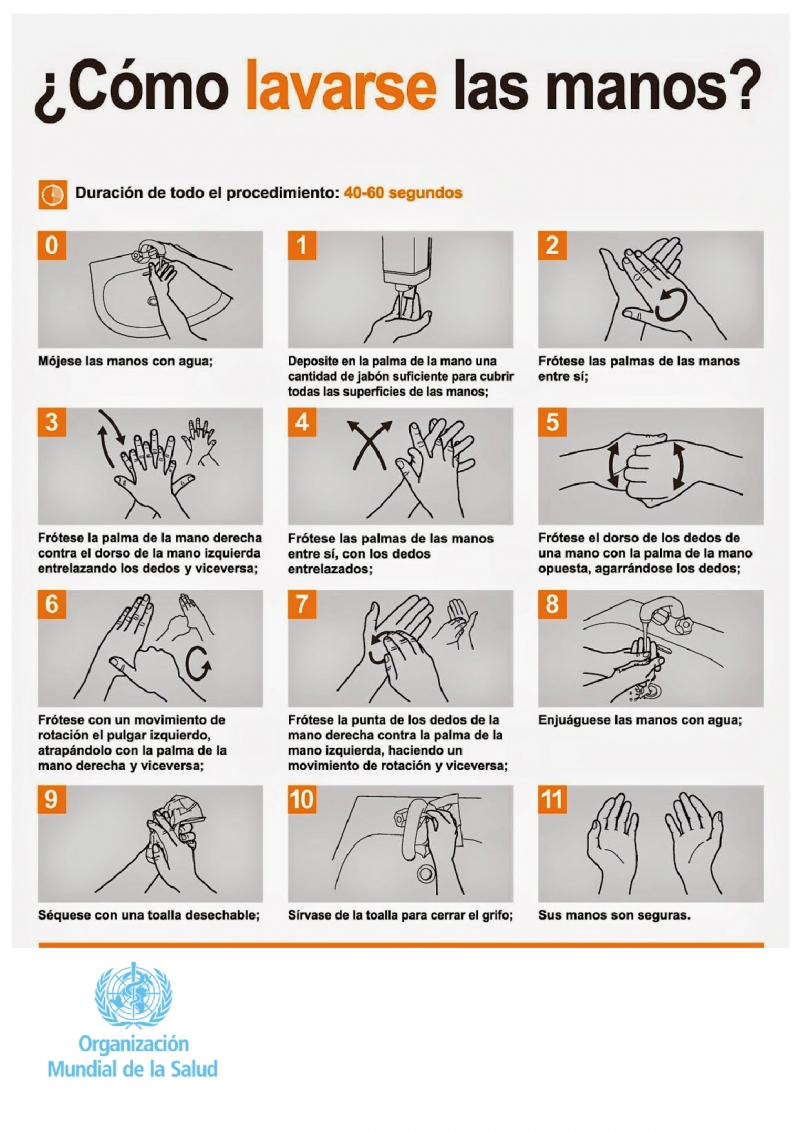 ¿Cómo lavarse las manos?

Duración de todo el procedimiento: 40-60 segundos

0
Mójese las manos con agua;

1
Deposite en la palma de la mano una cantidad de jabón suficiente para cubrir todas las superficies de las manos;

2
Frótese las palmas de las manos entre sí;

3
Frótese la palma de la mano derecha contra el dorso de la mano izquierda entrelazando los dedos y viceversa;

4
Frótese las palmas de las manos entre sí, con los dedos entrelazados;

5
Frótese el dorso de los dedos de una mano con la palma de la mano opuesta, agarrándose los dedos;

6
Frótese con un movimiento de rotación el pulgar izquierdo, atrapándolo con la palma de la mano derecha y viceversa;

7
Frótese la punta de los dedos de la mano derecha contra la palma de la mano izquierda, haciendo un movimiento de rotación y viceversa;

8
Enjuáguese las manos con agua;

9
Séquese con una toalla desechable;

10
Sírvase de la toalla para cerrar el grifo;

11
Sus manos son seguras.

Organización Mundial de la Salud